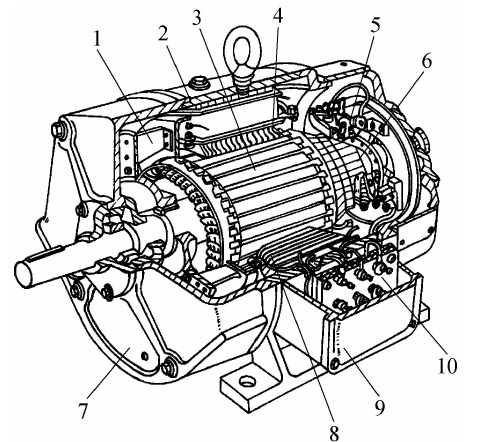 1
2
3
4
5
6
7
8
9
10